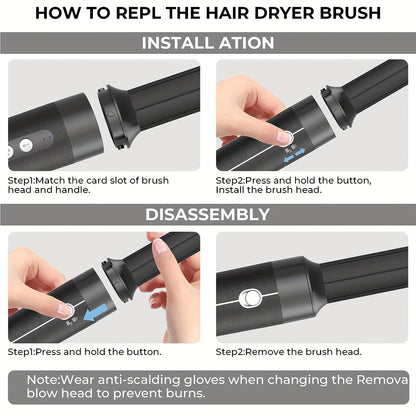 HOW TO REPL THE HAIR DRYER BRUSH

INSTALL ATION

Step1:Match the card slot of brush head and handle.

Step2:Press and hold the button, Install the brush head.

DISASSEMBLY

Step1:Press and hold the button.

Step2:Remove the brush head.

Note:Wear anti-scalding gloves when changing the Remova blow head to prevent burns.